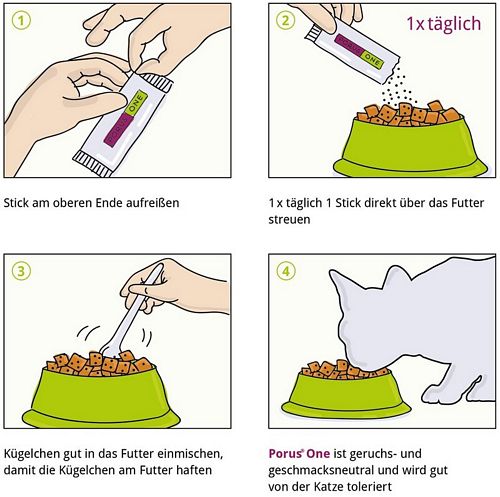 1

PORUS ONE

Stick am oberen Ende aufreißen

2

1x täglich

PORUS ONE

1 x täglich 1 Stick direkt über das Futter streuen

3

Kügelchen gut in das Futter einmischen, damit die Kügelchen am Futter haften

4

Porus® One ist geruchs- und geschmacksneutral und wird gut von der Katze toleriert