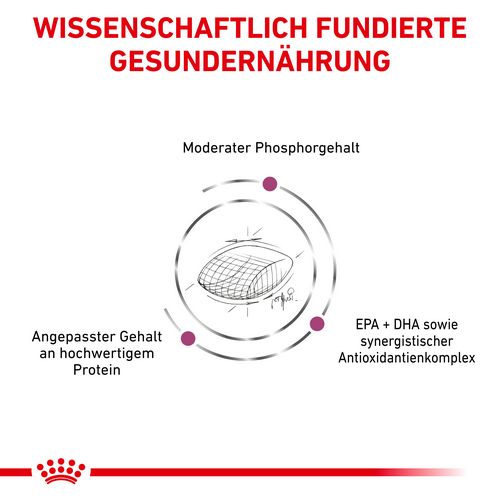 WISSENSCHAFTLICH FUNDIERTE GESUNDERNÄHRUNG

Moderater Phosphorgehalt

Angepasster Gehalt an hochwertigem Protein

EPA + DHA sowie synergistischer Antioxidantienkomplex