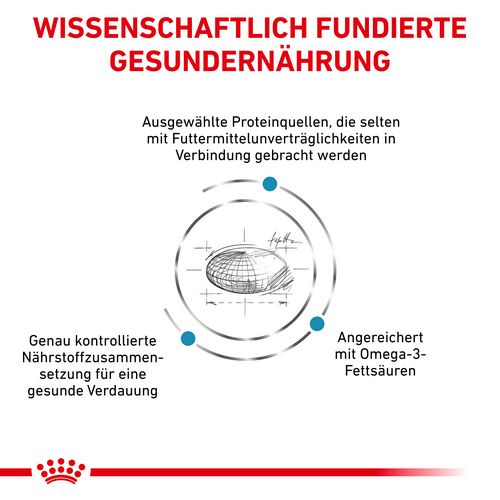 WISSENSCHAFTLICH FUNDIERTE GESUNDERNÄHRUNG

Ausgewählte Proteinquellen, die selten mit Futtermittelunverträglichkeiten in Verbindung gebracht werden

Genau kontrollierte Nährstoffzusammensetzung für eine gesunde Verdauung

Angereichert mit Omega-3-Fettsäuren