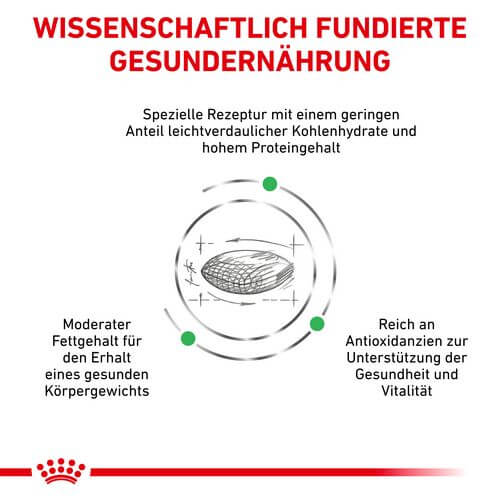 WISSENSCHAFTLICH FUNDIERTE GESUNDERNÄHRUNG

Spezielle Rezeptur mit einem geringen Anteil leichtverdaulicher Kohlenhydrate und hohem Proteingehalt

Moderater Fettgehalt für den Erhalt eines gesunden Körpergewichts

Reich an Antioxidanzien zur Unterstützung der Gesundheit und Vitalität