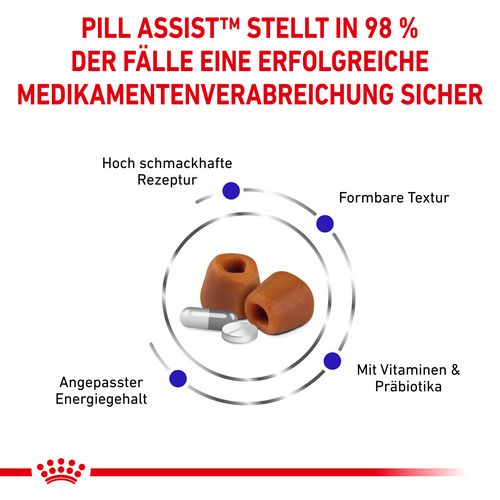 PILL ASSIST™ STELLT IN 98 % DER FÄLLE EINE ERFOLGREICHE MEDIKAMENTENVERABREICHUNG SICHER

Hoch schmackhafte Rezeptur

Formbare Textur

Mit Vitaminen & Präbiotika

Angepasster Energiegehalt